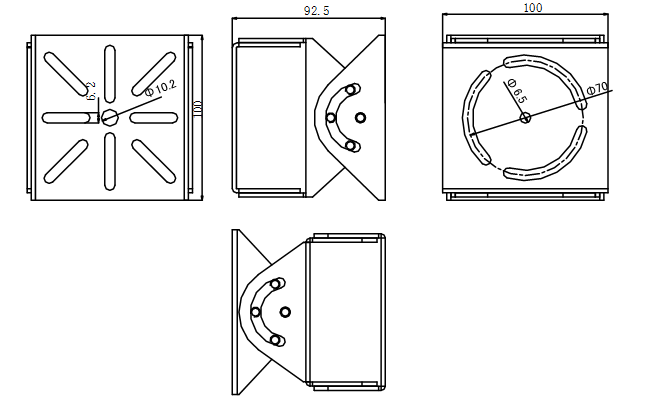 6.2
Φ10.2
100
92.5
100
Φ6.5
Φ70