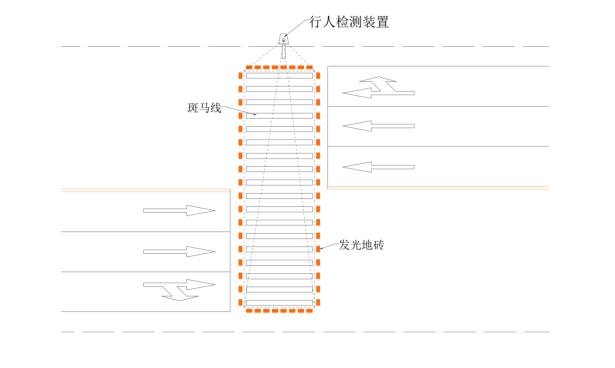 行人检测装置

斑马线

发光地砖